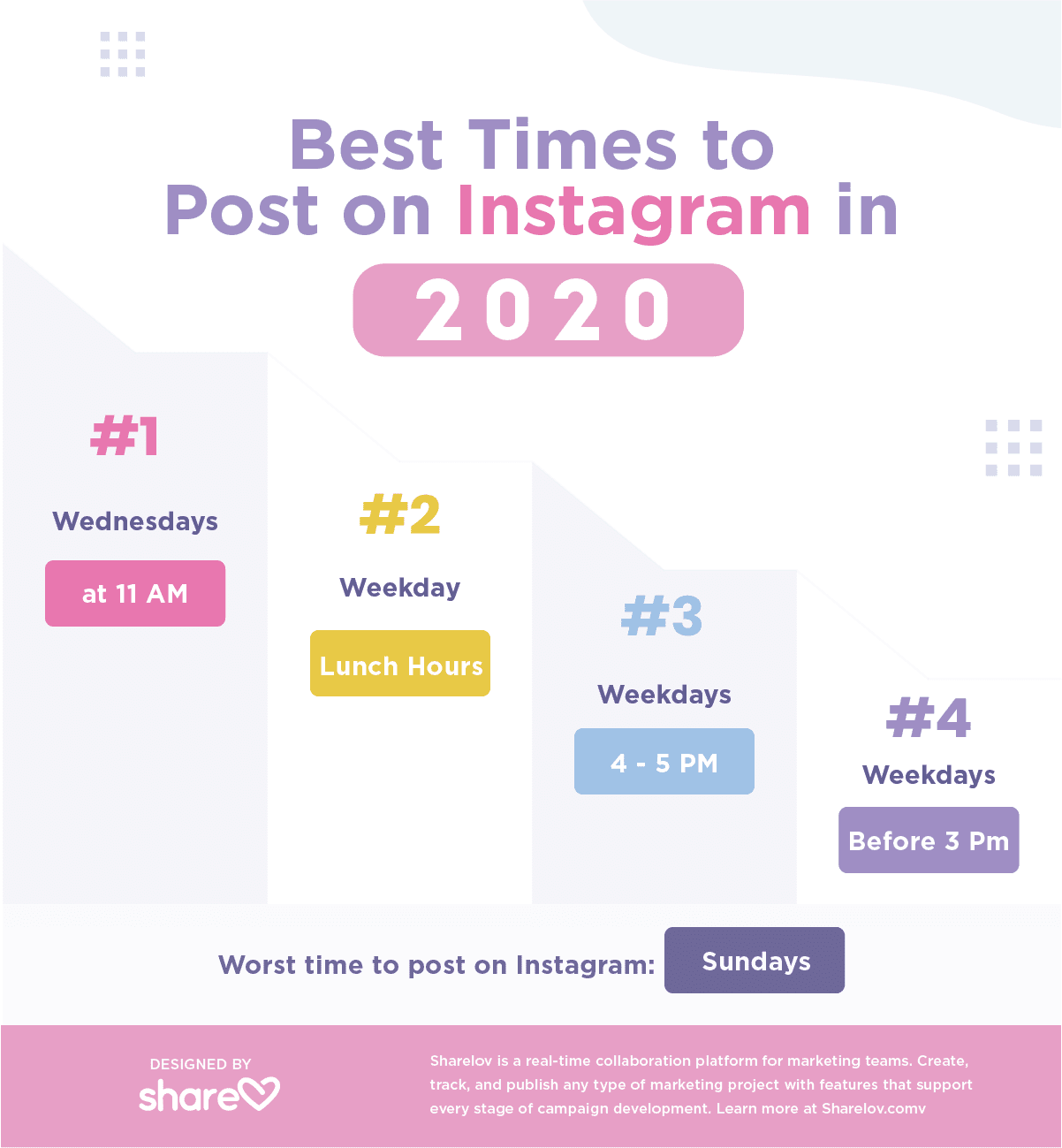 Best Times to Post on Instagram in

2020

#1

Wednesdays

at 11 AM

#2

Weekday

Lunch Hours

#3

Weekdays

4 - 5 PM

#4

Weekdays

Before 3 Pm

Worst time to post on Instagram: Sundays

DESIGNED BY

share

Sharelov is a real-time collaboration platform for marketing teams. Create, track, and publish any type of marketing project with features that support every stage of campaign development. Learn more at Sharelov.comv