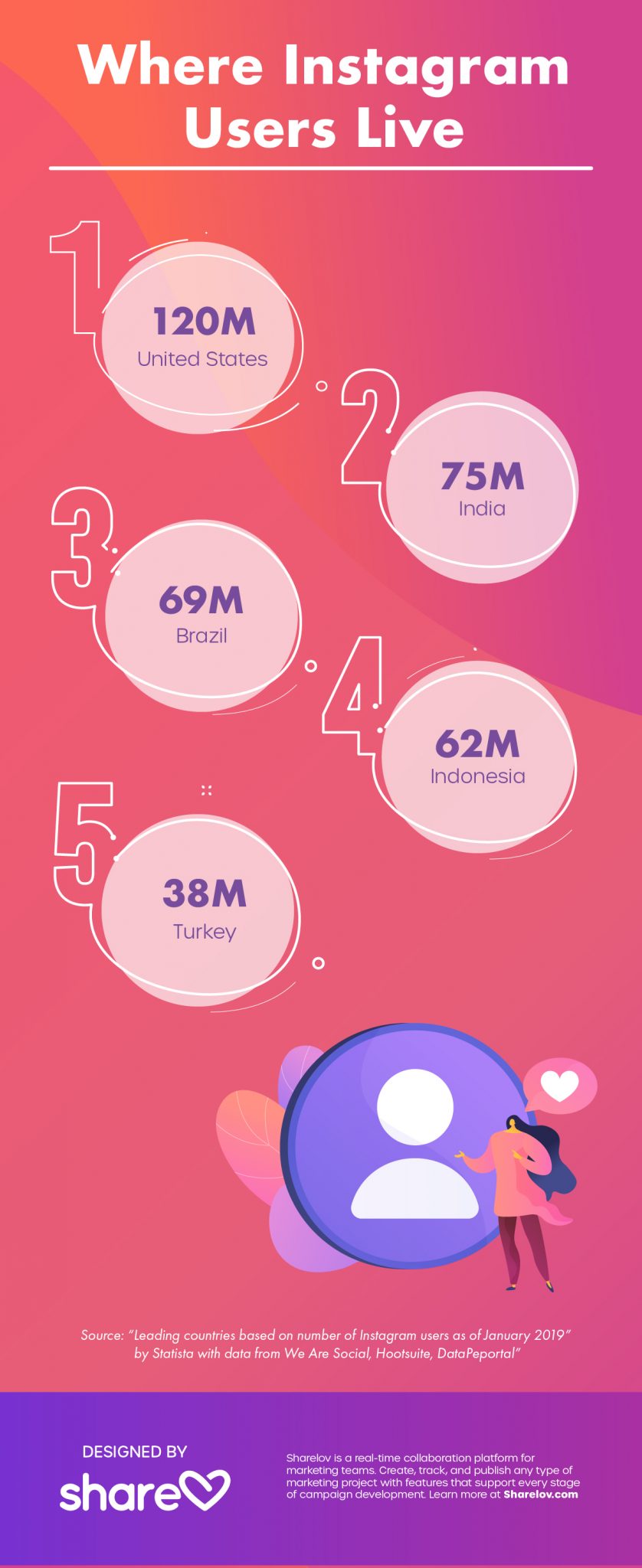 Where Instagram Users Live

1
120M
United States

2
75M
India

3
69M
Brazil

4
62M
Indonesia

5
38M
Turkey

Source: "Leading countries based on number of Instagram users as of January 2019" by Statista with data from We Are Social, Hootsuite, DataPeportal"

DESIGNED BY
share

Sharelov is a real-time collaboration platform for marketing teams. Create, track, and publish any type of marketing project with features that support every stage of campaign development. Learn more at Sharelov.com