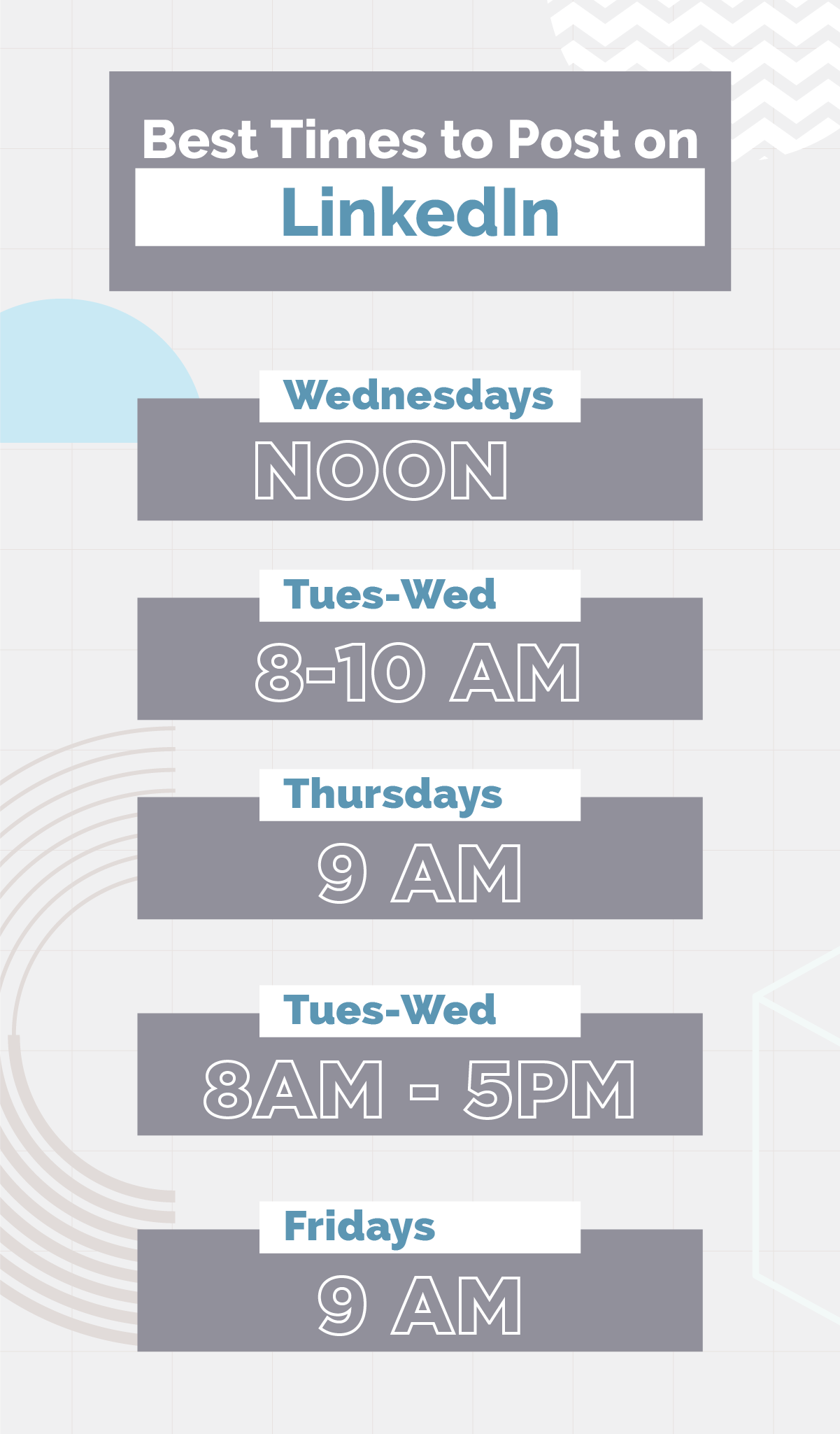 Best Times to Post on
LinkedIn

Wednesdays
NOON

Tues-Wed
8-10 AM

Thursdays
9 AM

Tues-Wed
8AM - 5PM

Fridays
9 AM